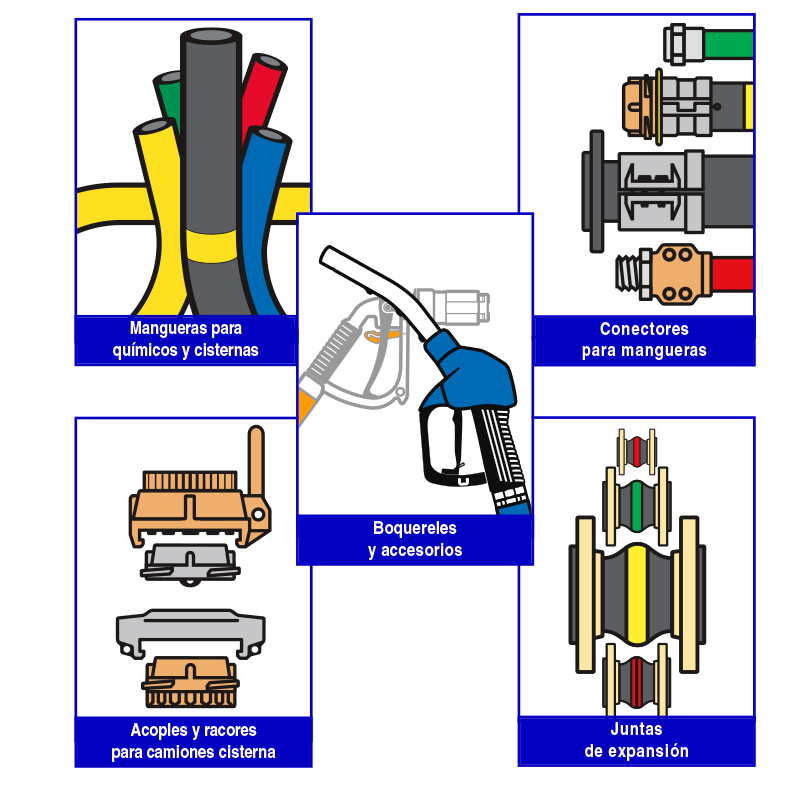 Mangueras para químicos y cisternas

Conectores para mangueras

Boquereles y accesorios

Acoples y racores para camiones cisterna

Juntas de expansión